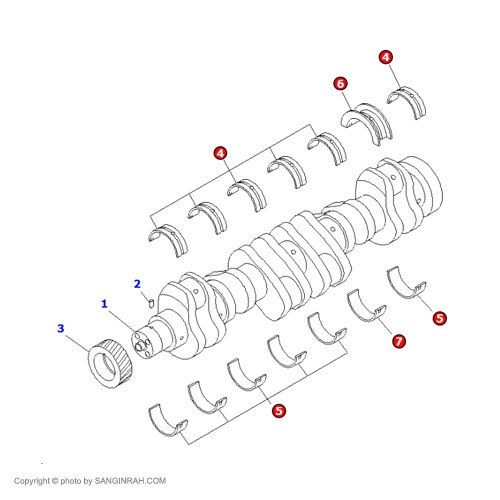 4
6
4
2
1
3
5
7
5
Copyright © photo by SANGINRAH.COM