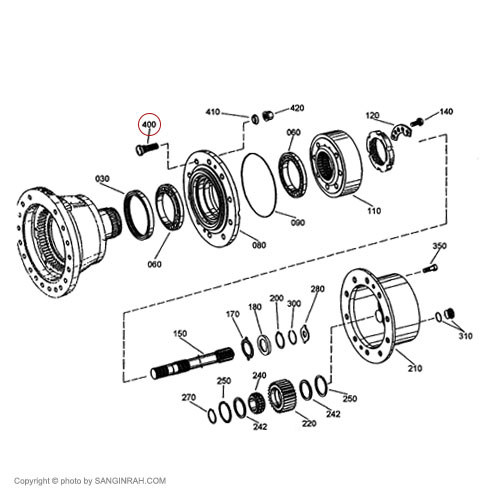 400
410
420
120
140
060
030
110
090
080
060
350
280
200
300
180
170
150
310
210
240
250
270
250
242
242
220

Copyright © photo by SANGINRAH.COM