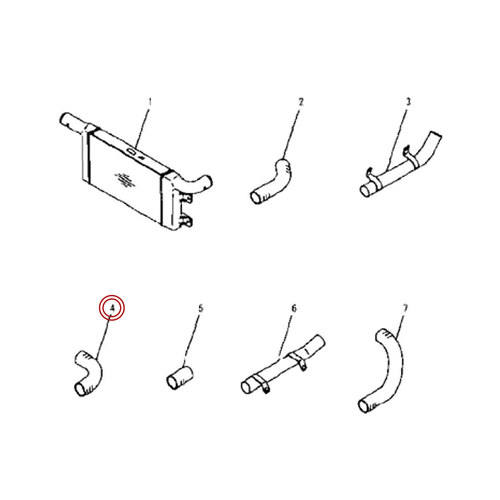 1
2
3
4
5
6
7