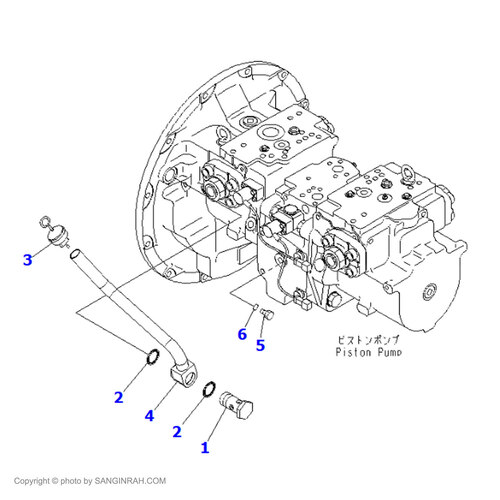 3

6
5

ピストンポンプ
Piston Pump

2
4
2
1

Copyright © photo by SANGINRAH.COM