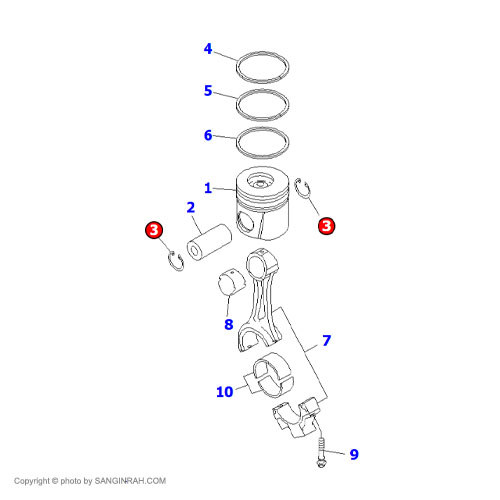 4
5
6
1
2
3
3
8
7
10
9
Copyright © photo by SANGINRAH.COM