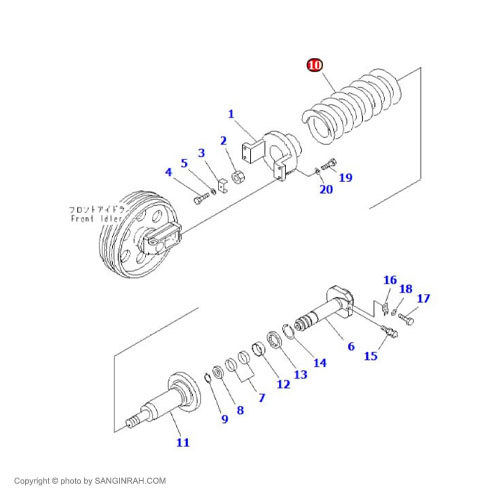 10

1

2

3

5

4

19

20

フロントアイドラ
Front Idler

16

18

17

6

15

14

13

12

7

8

9

11

Copyright © photo by SANGINRAH.COM