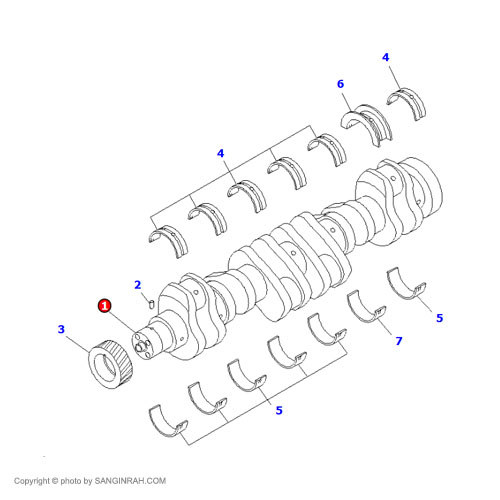 4
6
4
2
1
3
5
7
5
Copyright © photo by SANGINRAH.COM