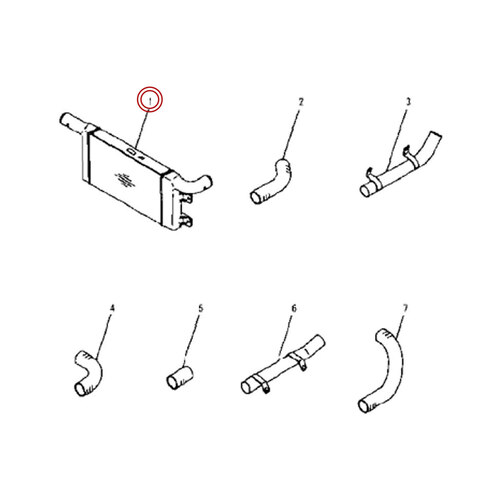 1
2
3
4
5
6
7