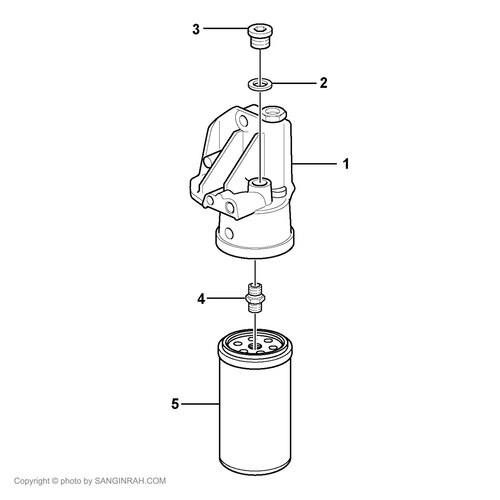 3
2
1
4
5
Copyright © photo by SANGINRAH.COM