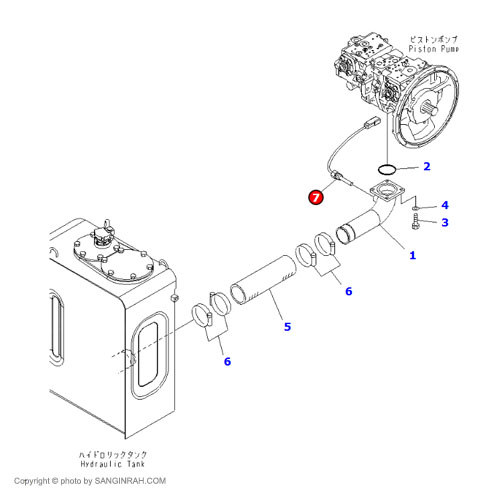 ピストンポンプ
Piston Pump

2

7

4

3

1

6

5

6

ハイドロリックタンク
Hydraulic Tank

Copyright © photo by SANGINRAH.COM