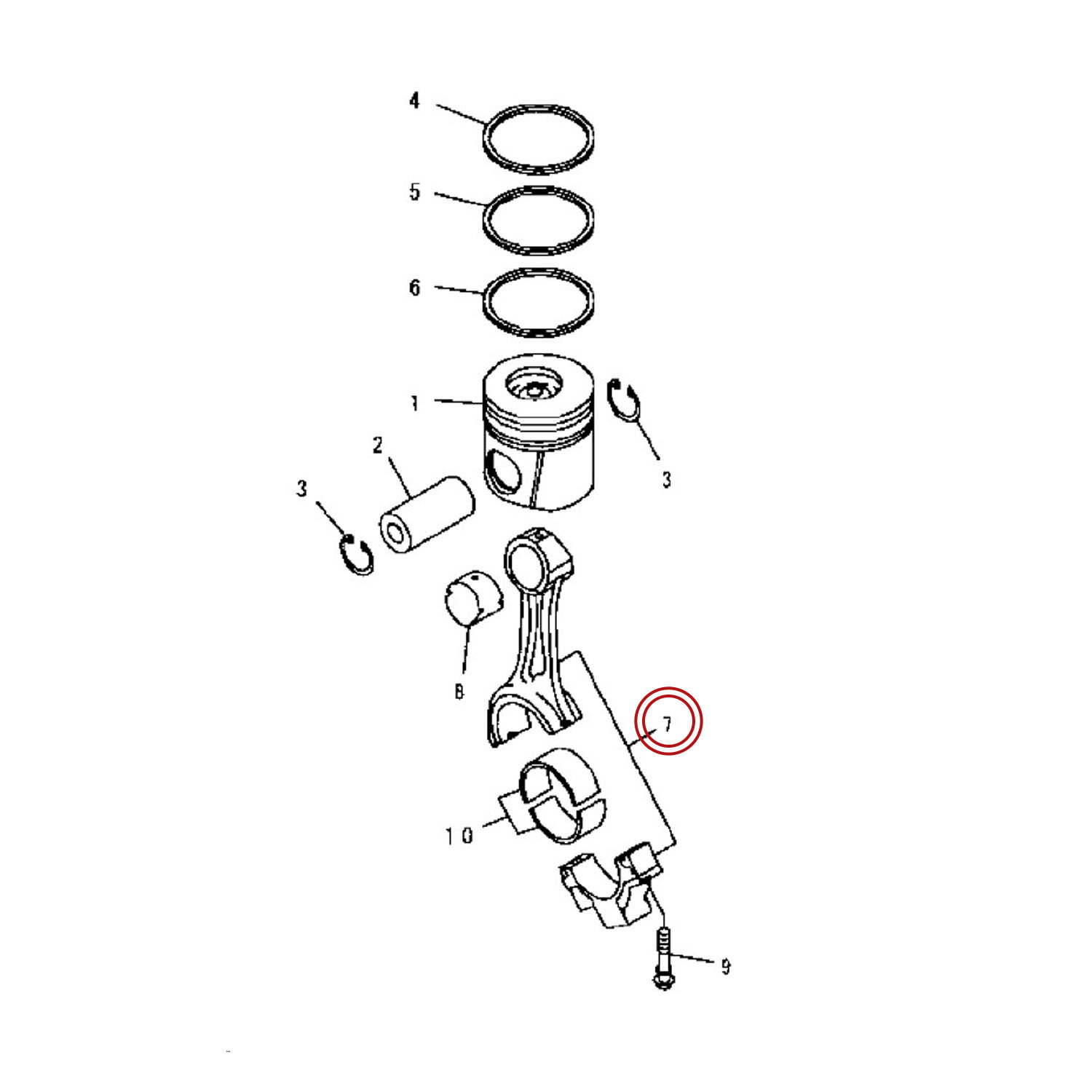 4
5
6
1
3
2
3
8
7
10
9