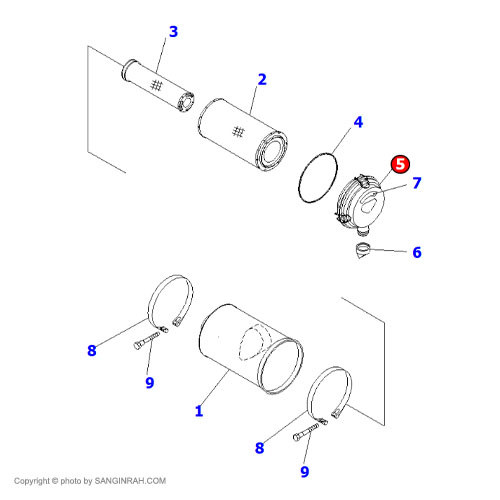 3

2

4

5

7

6

8

9

1

8

9

Copyright © photo by SANGINRAH.COM