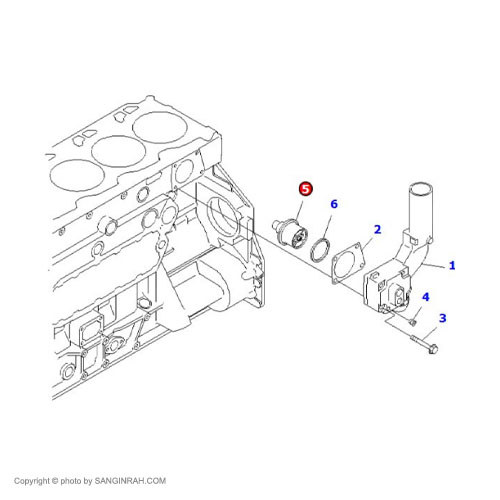 5
6
2
1
4
3

Copyright © photo by SANGINRAH.COM