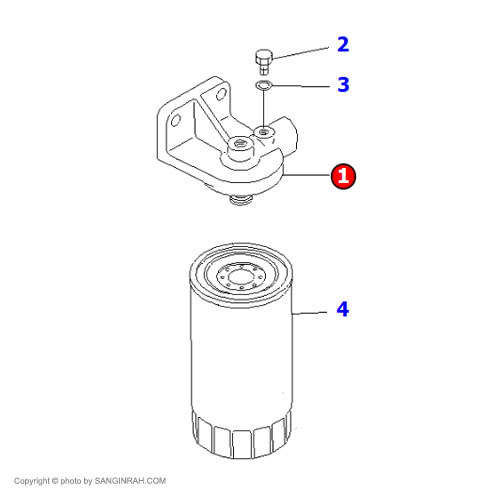 2
3
1
4
Copyright © photo by SANGINRAH.COM