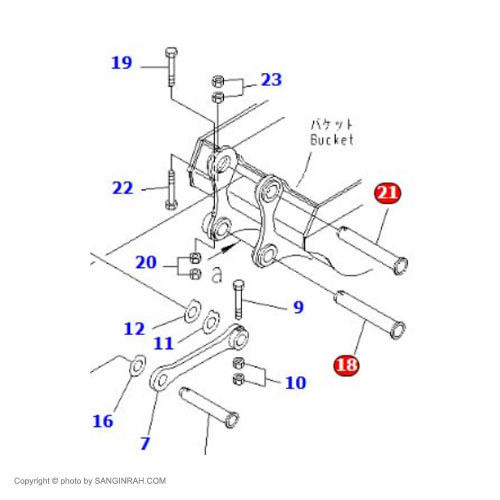 19
23
バケット
Bucket
22
21
20
a
9
12
11
18
16
10
7
Copyright © photo by SANGINRAH.COM