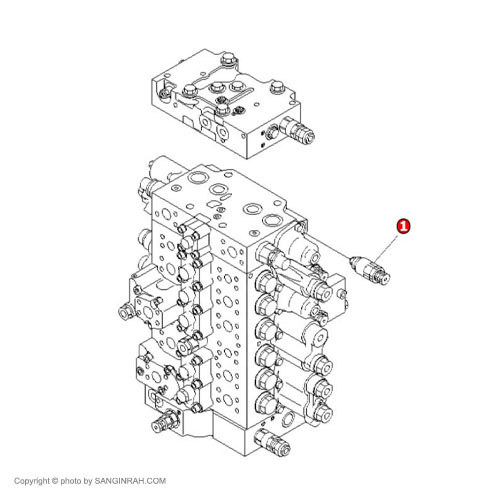 1

Copyright © photo by SANGINRAH.COM