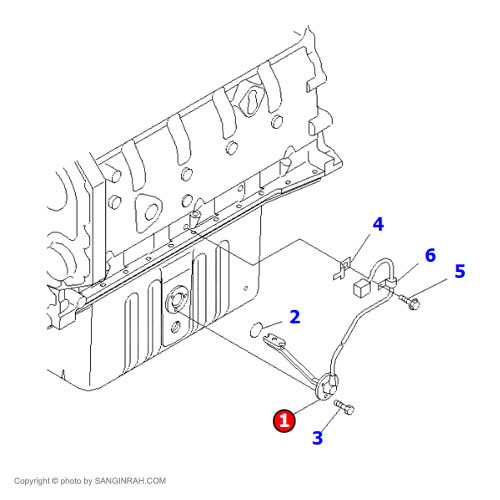 4
6
5
2
1
3
Copyright © photo by SANGINRAH.COM