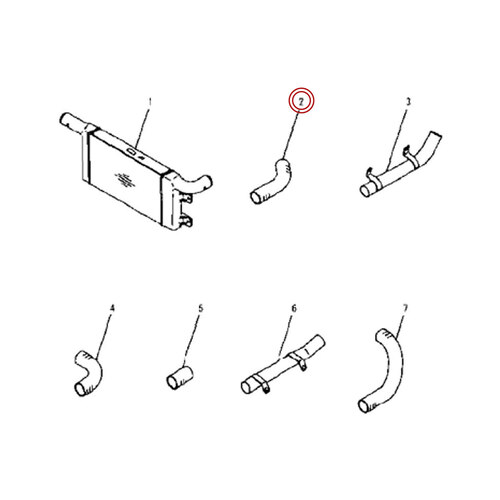 1
2
3
4
5
6
7