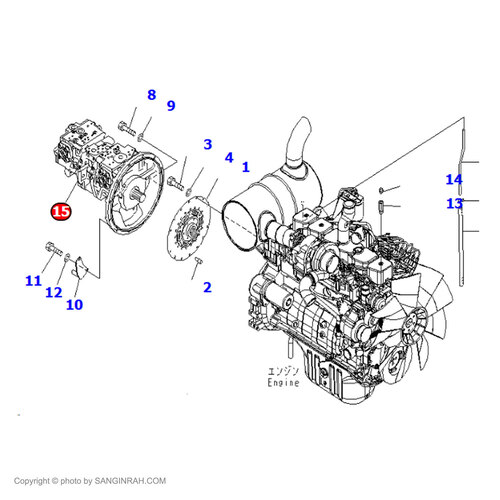 8
9
3
4
1
14
13
15
11
12
10
2
エンジン
Engine
Copyright © photo by SANGINRAH.COM