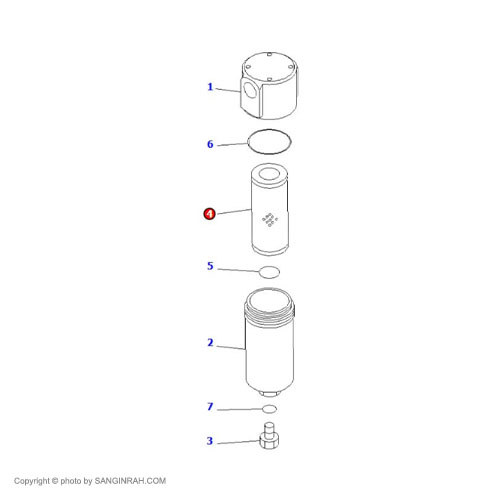 1
6
4
5
2
7
3

Copyright © photo by SANGINRAH.COM