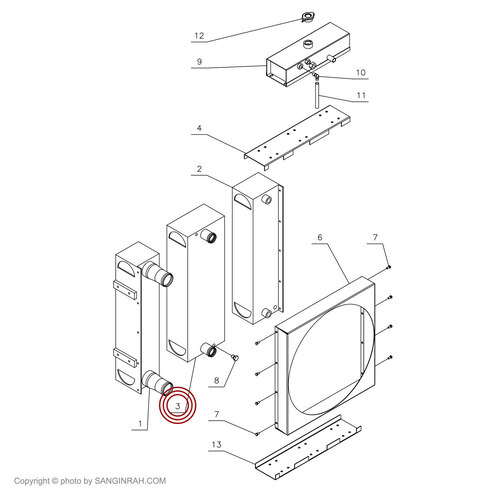 12
9
10
11
4
2
6
7
8
3
1
7
13
Copyright © photo by SANGINRAH.COM