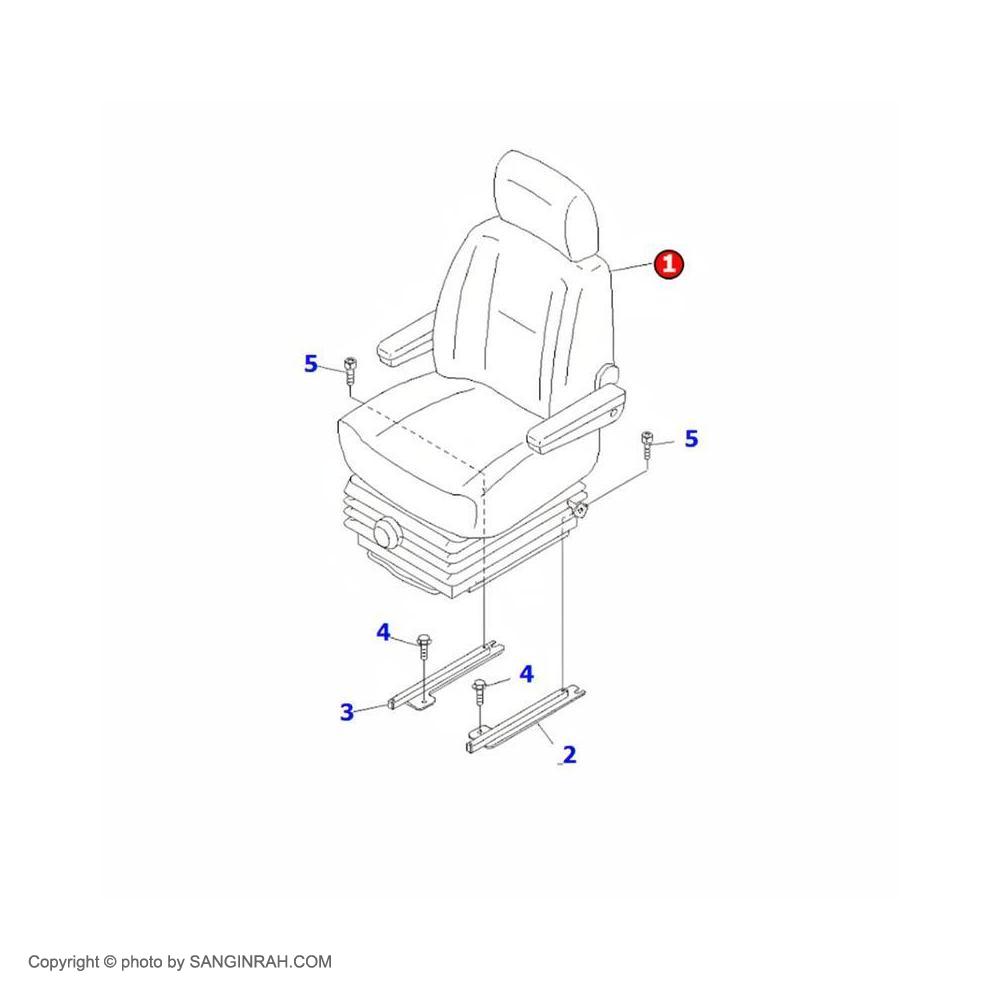 1
5
5
4
4
3
2
Copyright © photo by SANGINRAH.COM