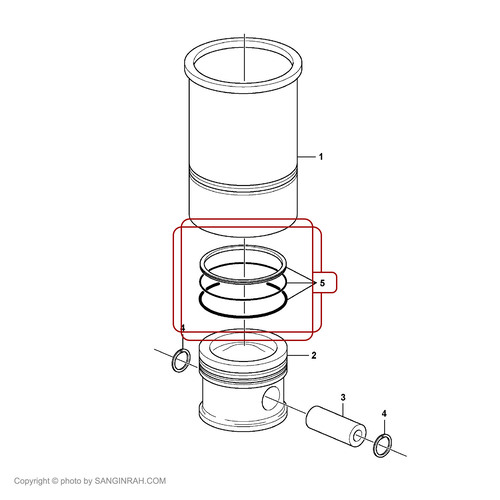 1

5

4

2

3

4

Copyright © photo by SANGINRAH.COM