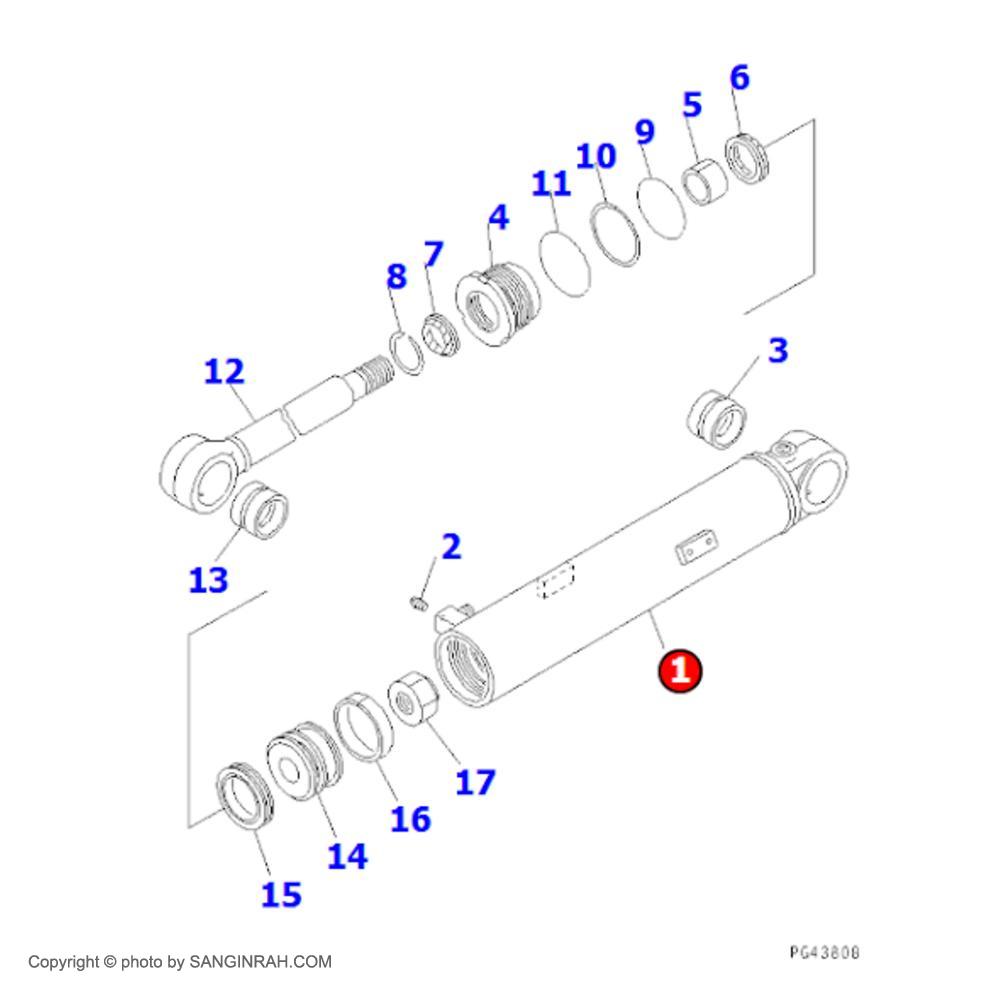 6
5
9
10
11
4
7
8
12
3
13
2
1
17
16
14
15

Copyright © photo by SANGINRAH.COM

PG43808