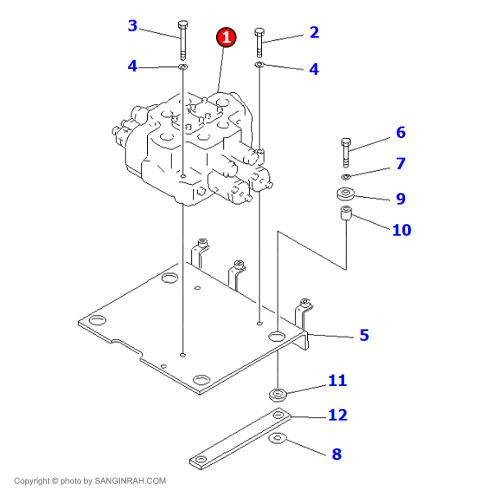 3
1
2
4
4
6
7
9
10
5
11
12
8
Copyright © photo by SANGINRAH.COM