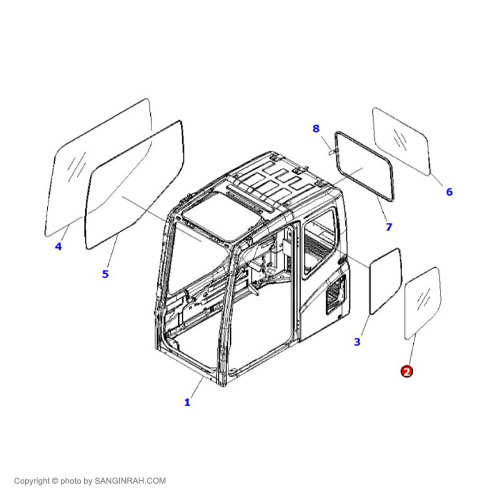 8
6
7
4
5
3
2
1
Copyright © photo by SANGINRAH.COM