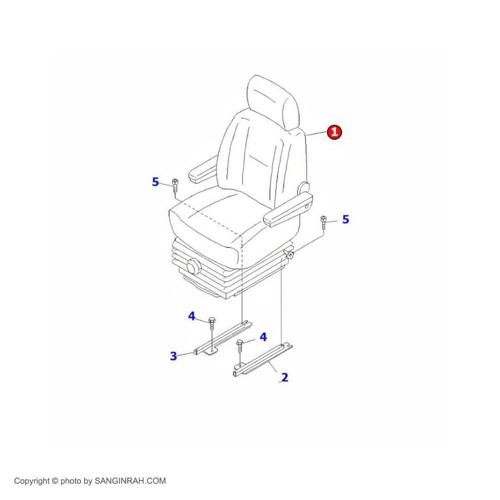 1

5

5

4

4

3

2

Copyright © photo by SANGINRAH.COM