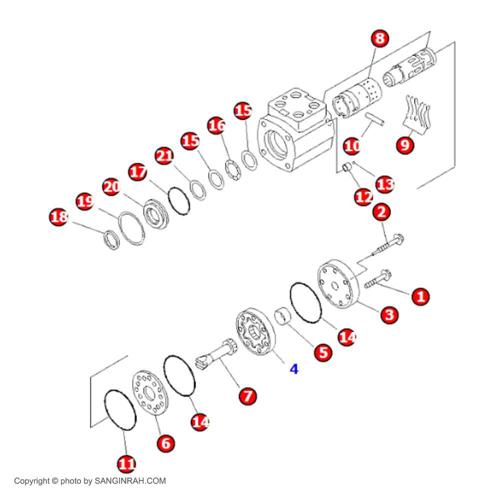 8
15
16
15
21
17
20
19
18
10
9
13
12
2
1
3
14
5
4
7
14
6
11

Copyright © photo by SANGINRAH.COM